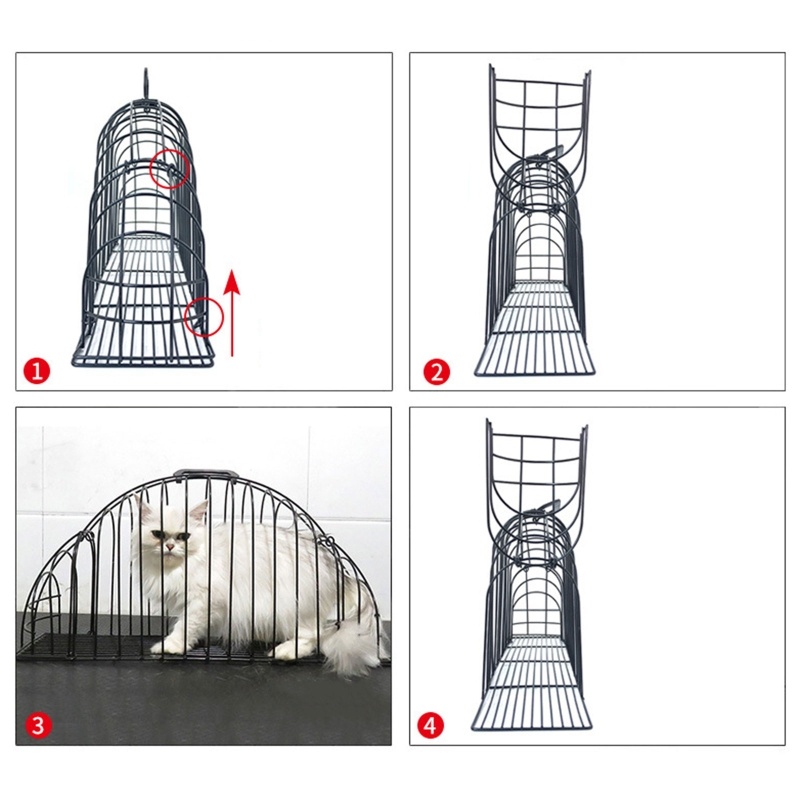 1

2

3

4